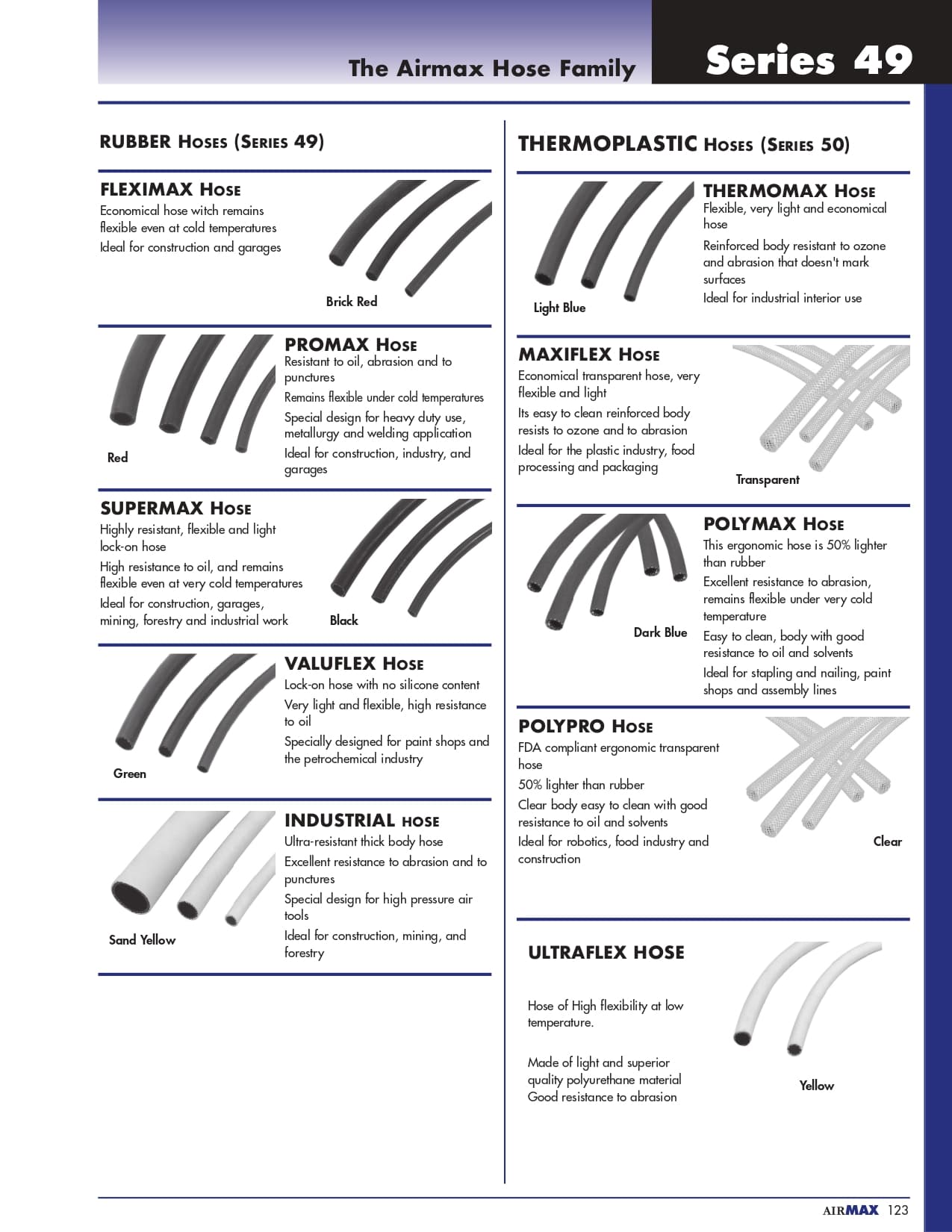 The Airmax Hose Family

Series 49

RUBBER HOSES (SERIES 49)

FLEXIMAX HOSE
Economical hose witch remains flexible even at cold temperatures
Ideal for construction and garages

Brick Red

PROMAX HOSE
Resistant to oil, abrasion and to punctures
Remains flexible under cold temperatures
Special design for heavy duty use, metallurgy and welding application
Ideal for construction, industry, and garages

Red

SUPERMAX HOSE
Highly resistant, flexible and light lock-on hose
High resistance to oil, and remains flexible even at very cold temperatures
Ideal for construction, garages, mining, forestry and industrial work

Black

VALUFLEX HOSE
Lock-on hose with no silicone content
Very light and flexible, high resistance to oil
Specially designed for paint shops and the petrochemical industry

Green

INDUSTRIAL HOSE
Ultra-resistant thick body hose
Excellent resistance to abrasion and to punctures
Special design for high pressure air tools
Ideal for construction, mining, and forestry

Sand Yellow

THERMOPLASTIC HOSES (SERIES 50)

THERMOMAX HOSE
Flexible, very light and economical hose
Reinforced body resistant to ozone and abrasion that doesn't mark surfaces
Ideal for industrial interior use

Light Blue

MAXIFLEX HOSE
Economical transparent hose, very flexible and light
Its easy to clean reinforced body resists to ozone and to abrasion
Ideal for the plastic industry, food processing and packaging

Transparent

POLYMAX HOSE
This ergonomic hose is 50% lighter than rubber
Excellent resistance to abrasion, remains flexible under very cold temperature
Easy to clean, body with good resistance to oil and solvents
Ideal for stapling and nailing, paint shops and assembly lines

Dark Blue

POLYPRO HOSE
FDA compliant ergonomic transparent hose
50% lighter than rubber
Clear body easy to clean with good resistance to oil and solvents
Ideal for robotics, food industry and construction

Clear

ULTRAFLEX HOSE

Hose of High flexibility at low temperature.

Made of light and superior quality polyurethane material
Good resistance to abrasion

Yellow

AIRMAX 123