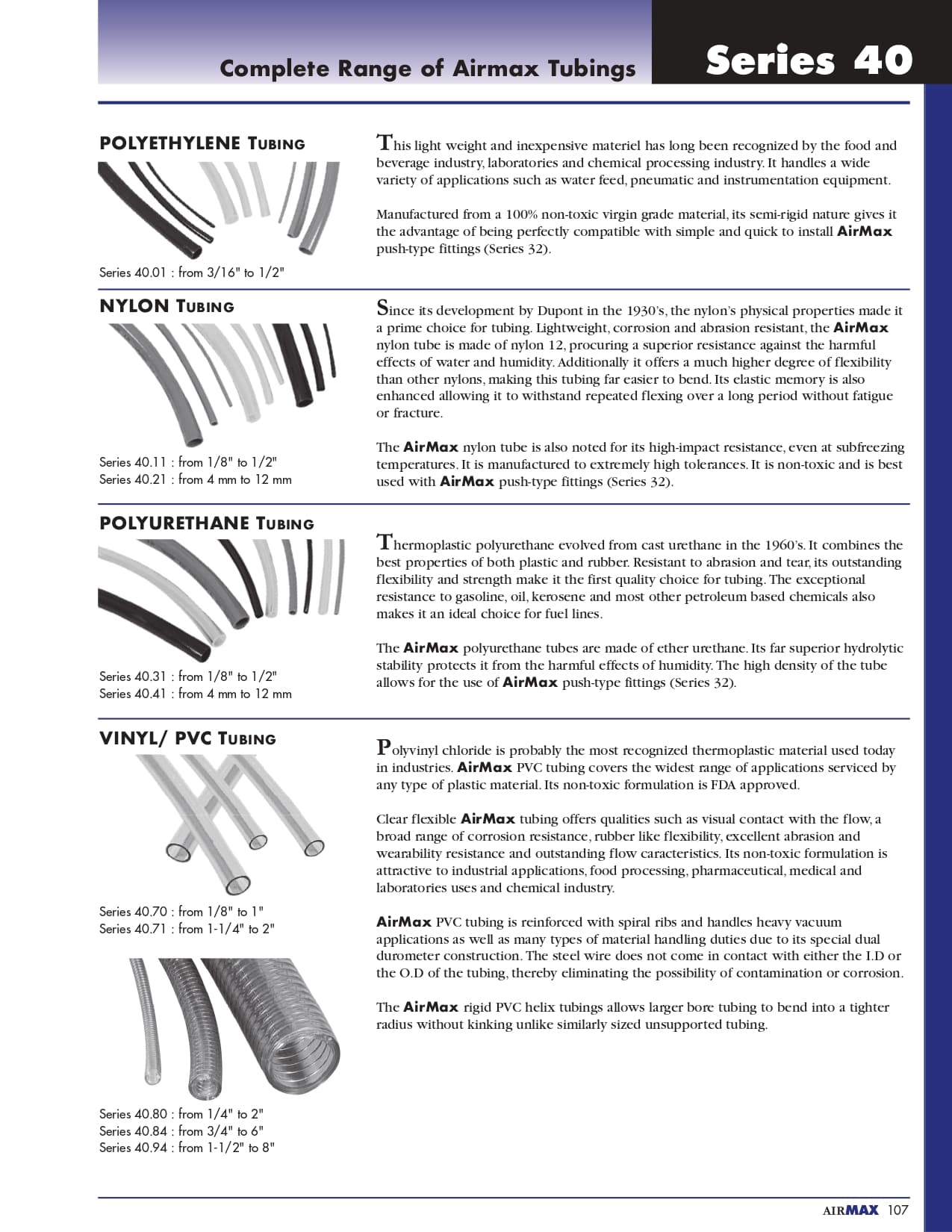 Complete Range of Airmax Tubings

Series 40

POLYETHYLENE TUBING

Series 40.01 : from 3/16" to 1/2"

This light weight and inexpensive materiel has long been recognized by the food and beverage industry, laboratories and chemical processing industry. It handles a wide variety of applications such as water feed, pneumatic and instrumentation equipment.

Manufactured from a 100% non-toxic virgin grade material, its semi-rigid nature gives it the advantage of being perfectly compatible with simple and quick to install AirMax push-type fittings (Series 32).

NYLON TUBING

Series 40.11 : from 1/8" to 1/2"
Series 40.21 : from 4 mm to 12 mm

Since its development by Dupont in the 1930's, the nylon's physical properties made it a prime choice for tubing. Lightweight, corrosion and abrasion resistant, the AirMax nylon tube is made of nylon 12, procuring a superior resistance against the harmful effects of water and humidity. Additionally it offers a much higher degree of flexibility than other nylons, making this tubing far easier to bend. Its elastic memory is also enhanced allowing it to withstand repeated flexing over a long period without fatigue or fracture.

The AirMax nylon tube is also noted for its high-impact resistance, even at subfreezing temperatures. It is manufactured to extremely high tolerances. It is non-toxic and is best used with AirMax push-type fittings (Series 32).

POLYURETHANE TUBING

Series 40.31 : from 1/8" to 1/2"
Series 40.41 : from 4 mm to 12 mm

Thermoplastic polyurethane evolved from cast urethane in the 1960's. It combines the best properties of both plastic and rubber. Resistant to abrasion and tear, its outstanding flexibility and strength make it the first quality choice for tubing. The exceptional resistance to gasoline, oil, kerosene and most other petroleum based chemicals also makes it an ideal choice for fuel lines.

The AirMax polyurethane tubes are made of ether urethane. Its far superior hydrolytic stability protects it from the harmful effects of humidity. The high density of the tube allows for the use of AirMax push-type fittings (Series 32).

VINYL/ PVC TUBING

Series 40.70 : from 1/8" to 1"
Series 40.71 : from 1-1/4" to 2"

Series 40.80 : from 1/4" to 2"
Series 40.84 : from 3/4" to 6"
Series 40.94 : from 1-1/2" to 8"

Polyvinyl chloride is probably the most recognized thermoplastic material used today in industries. AirMax PVC tubing covers the widest range of applications serviced by any type of plastic material. Its non-toxic formulation is FDA approved.

Clear flexible AirMax tubing offers qualities such as visual contact with the flow, a broad range of corrosion resistance, rubber like flexibility, excellent abrasion and wearability resistance and outstanding flow caracteristics. Its non-toxic formulation is attractive to industrial applications, food processing, pharmaceutical, medical and laboratories uses and chemical industry.

AirMax PVC tubing is reinforced with spiral ribs and handles heavy vacuum applications as well as many types of material handling duties due to its special dual durometer construction. The steel wire does not come in contact with either the I.D or the O.D of the tubing, thereby eliminating the possibility of contamination or corrosion.

The AirMax rigid PVC helix tubings allows larger bore tubing to bend into a tighter radius without kinking unlike similarly sized unsupported tubing.

AIRMAX 107